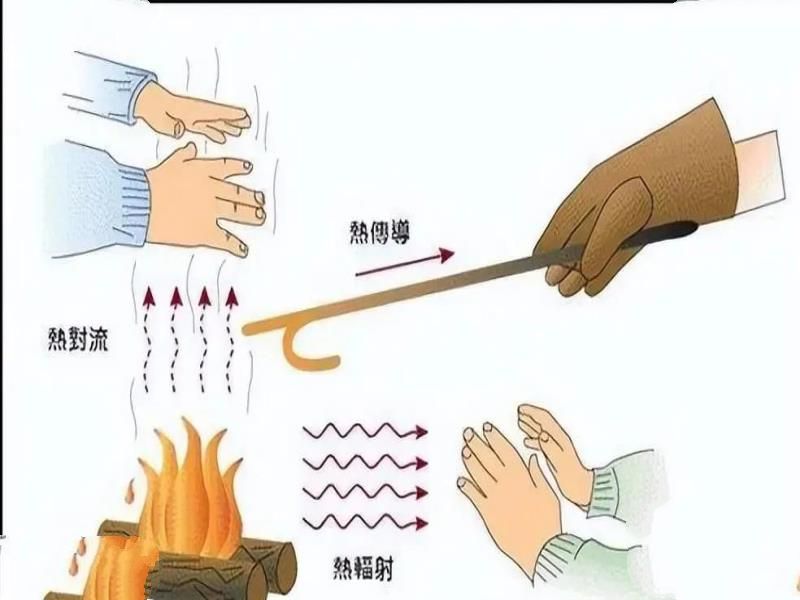 熱傳導

熱對流

熱輻射